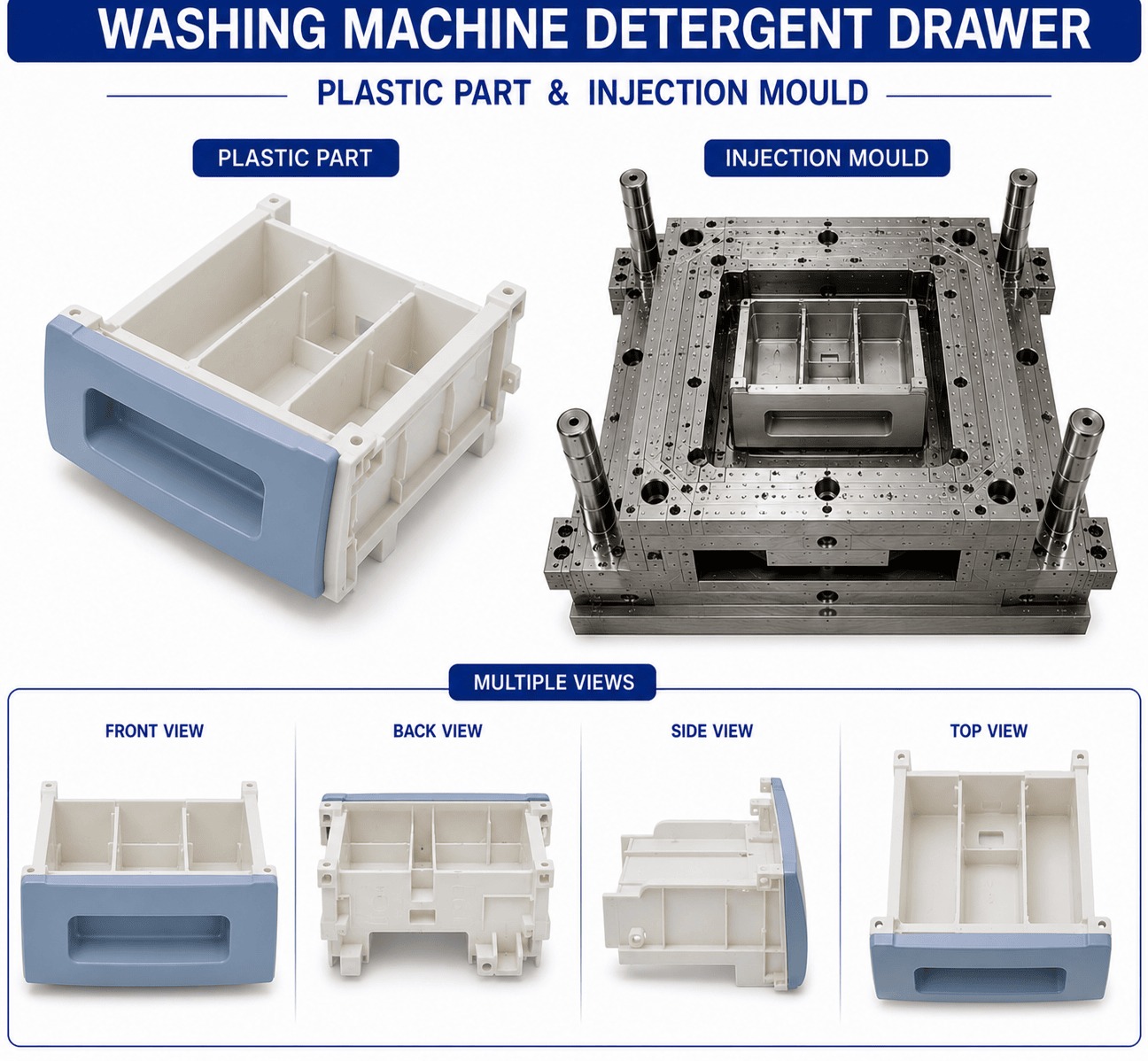 WASHING MACHINE DETERGENT DRAWER

PLASTIC PART & INJECTION MOULD

PLASTIC PART

INJECTION MOULD

MULTIPLE VIEWS

FRONT VIEW

BACK VIEW

SIDE VIEW

TOP VIEW